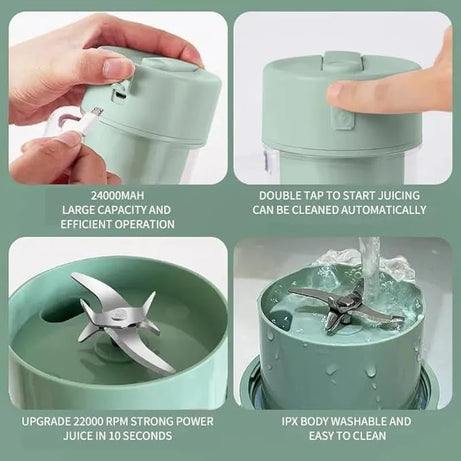 24000MAH
LARGE CAPACITY AND
EFFICIENT OPERATION

DOUBLE TAP TO START JUICING
CAN BE CLEANED AUTOMATICALLY

UPGRADE 22000 RPM STRONG POWER
JUICE IN 10 SECONDS

IPX BODY WASHABLE AND
EASY TO CLEAN